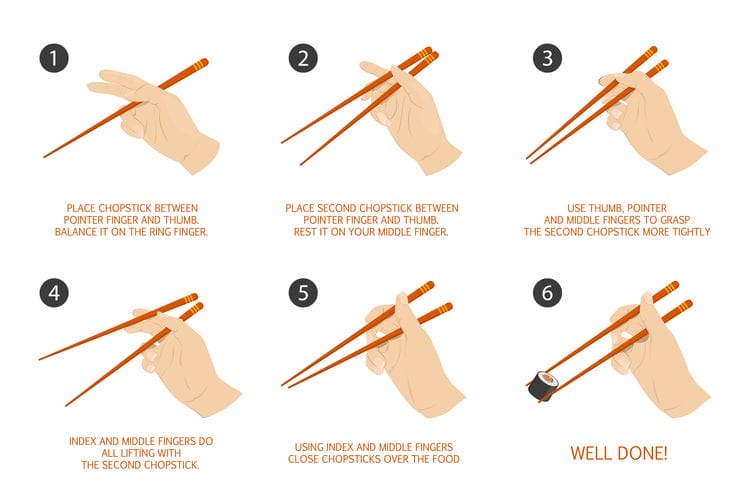 1

PLACE CHOPSTICK BETWEEN POINTER FINGER AND THUMB. BALANCE IT ON THE RING FINGER.

2

PLACE SECOND CHOPSTICK BETWEEN POINTER FINGER AND THUMB. REST IT ON YOUR MIDDLE FINGER.

3

USE THUMB, POINTER AND MIDDLE FINGERS TO GRASP THE SECOND CHOPSTICK MORE TIGHTLY

4

INDEX AND MIDDLE FINGERS DO ALL LIFTING WITH THE SECOND CHOPSTICK.

5

USING INDEX AND MIDDLE FINGERS CLOSE CHOPSTICKS OVER THE FOOD

6

WELL DONE!